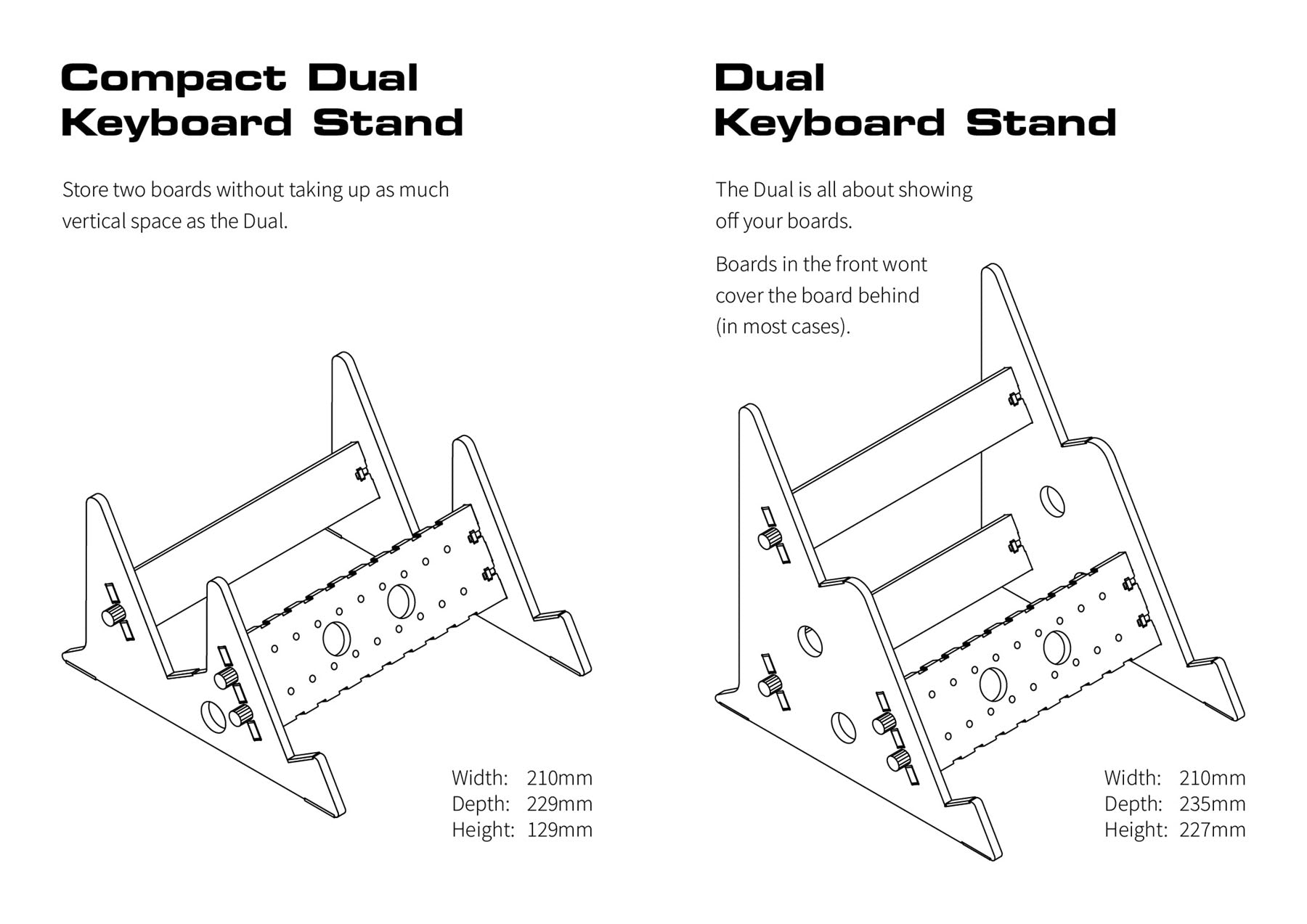 Compact Dual Keyboard Stand

Store two boards without taking up as much vertical space as the Dual.

Width: 210mm
Depth: 229mm
Height: 129mm

Dual Keyboard Stand

The Dual is all about showing off your boards.

Boards in the front wont cover the board behind (in most cases).

Width: 210mm
Depth: 235mm
Height: 227mm