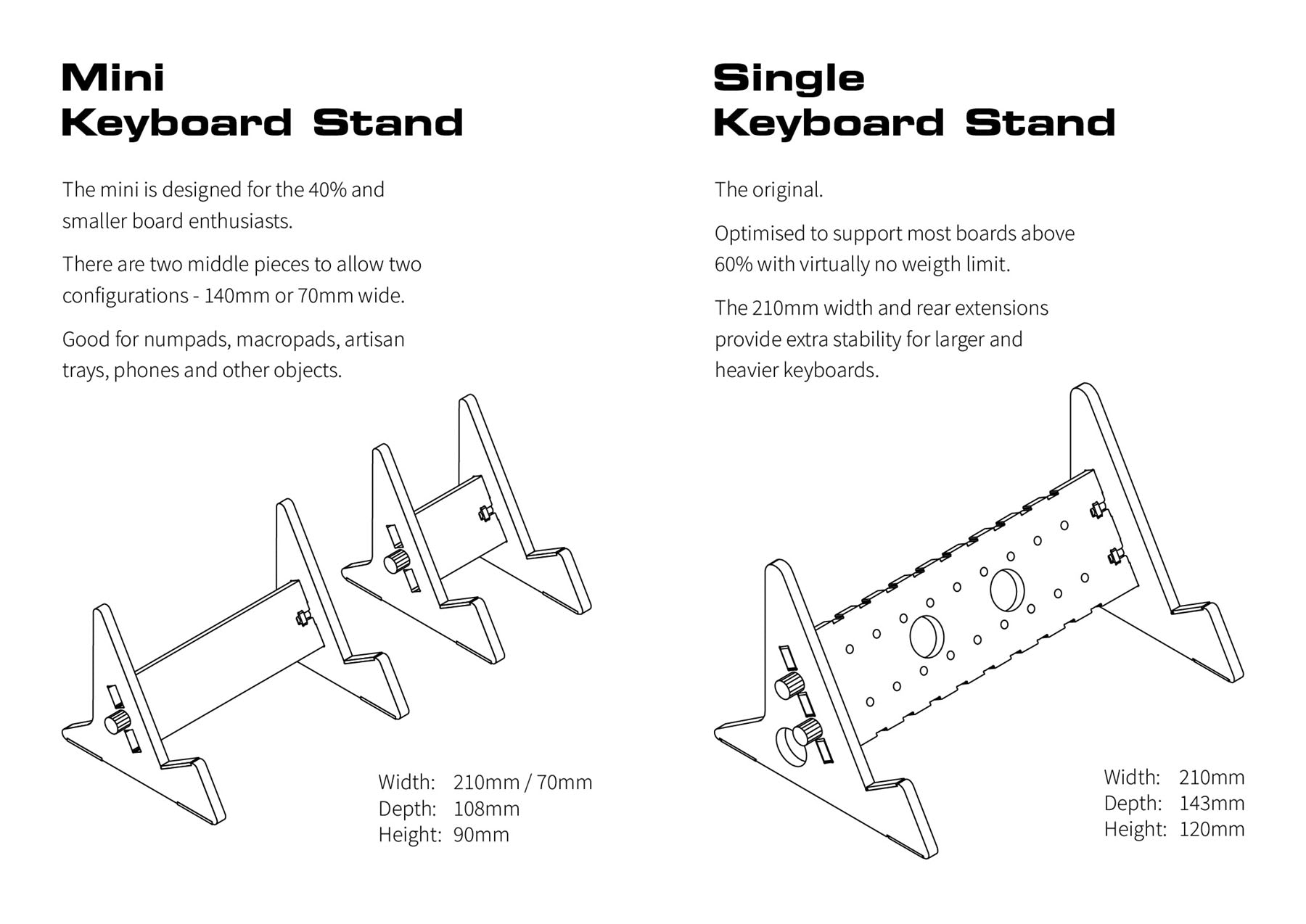 Mini
Keyboard Stand

The mini is designed for the 40% and smaller board enthusiasts.

There are two middle pieces to allow two configurations - 140mm or 70mm wide.

Good for numpads, macropads, artisan trays, phones and other objects.

Width: 210mm / 70mm
Depth: 108mm
Height: 90mm

Single
Keyboard Stand

The original.

Optimised to support most boards above 60% with virtually no weigth limit.

The 210mm width and rear extensions provide extra stability for larger and heavier keyboards.

Width: 210mm
Depth: 143mm
Height: 120mm